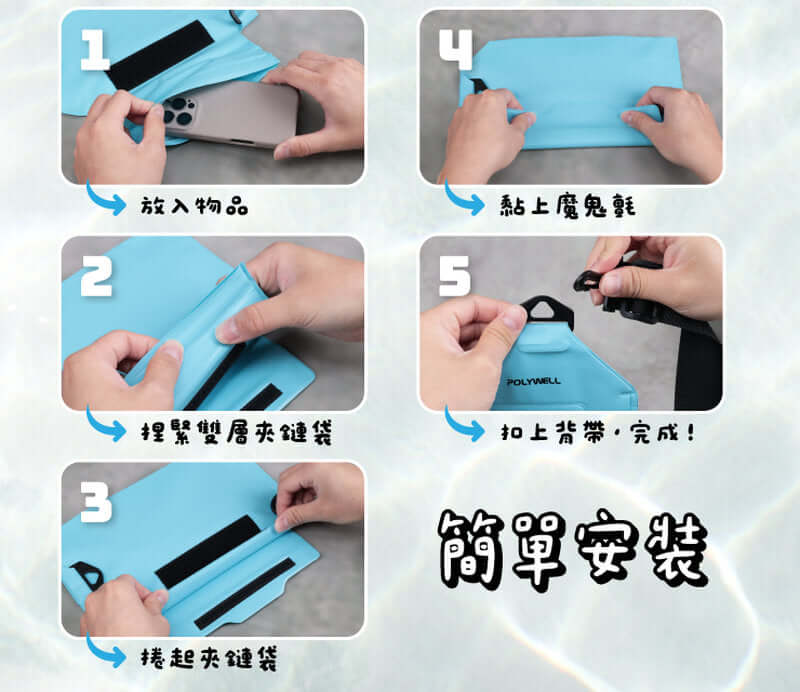 1

放入物品

2

捏緊雙層夾鏈袋

3

捲起夾鏈袋

4

黏上魔鬼氈

5

POLYWELL

扣上背帶，完成！

簡單安裝