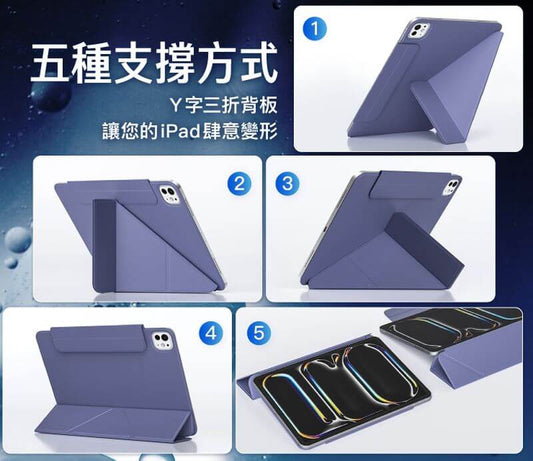 五種支撐方式

Y字三折背板
讓您的iPad肆意變形

1

2

3

4

5